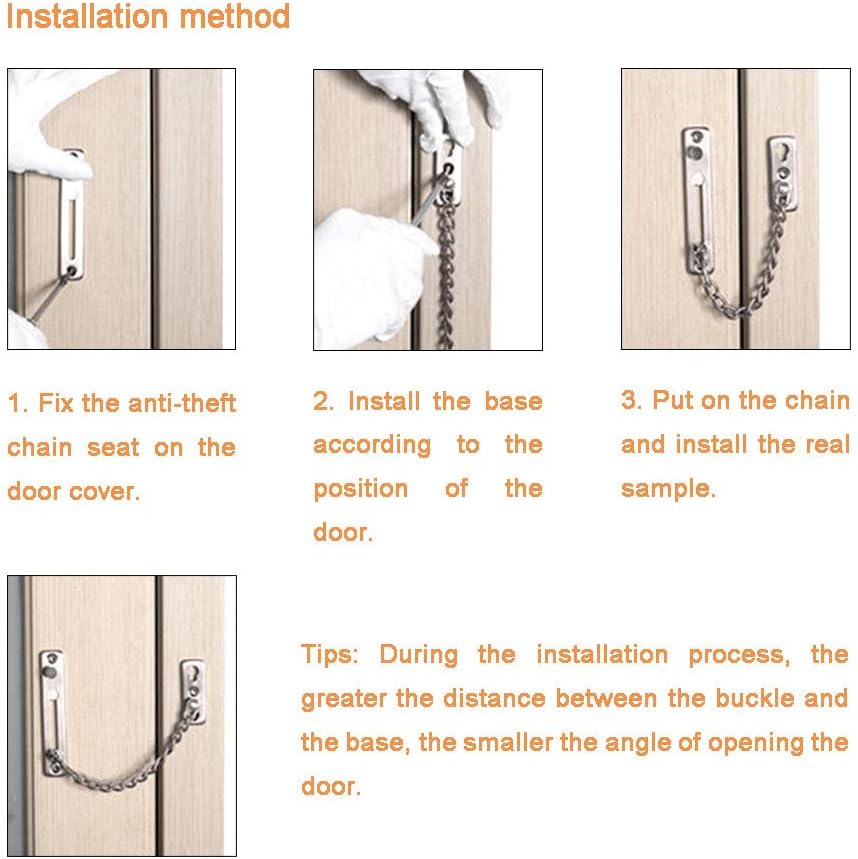 Installation method

1. Fix the anti-theft chain seat on the door cover.

2. Install the base according to the position of the door.

3. Put on the chain and install the real sample.

Tips: During the installation process, the greater the distance between the buckle and the base, the smaller the angle of opening the door.