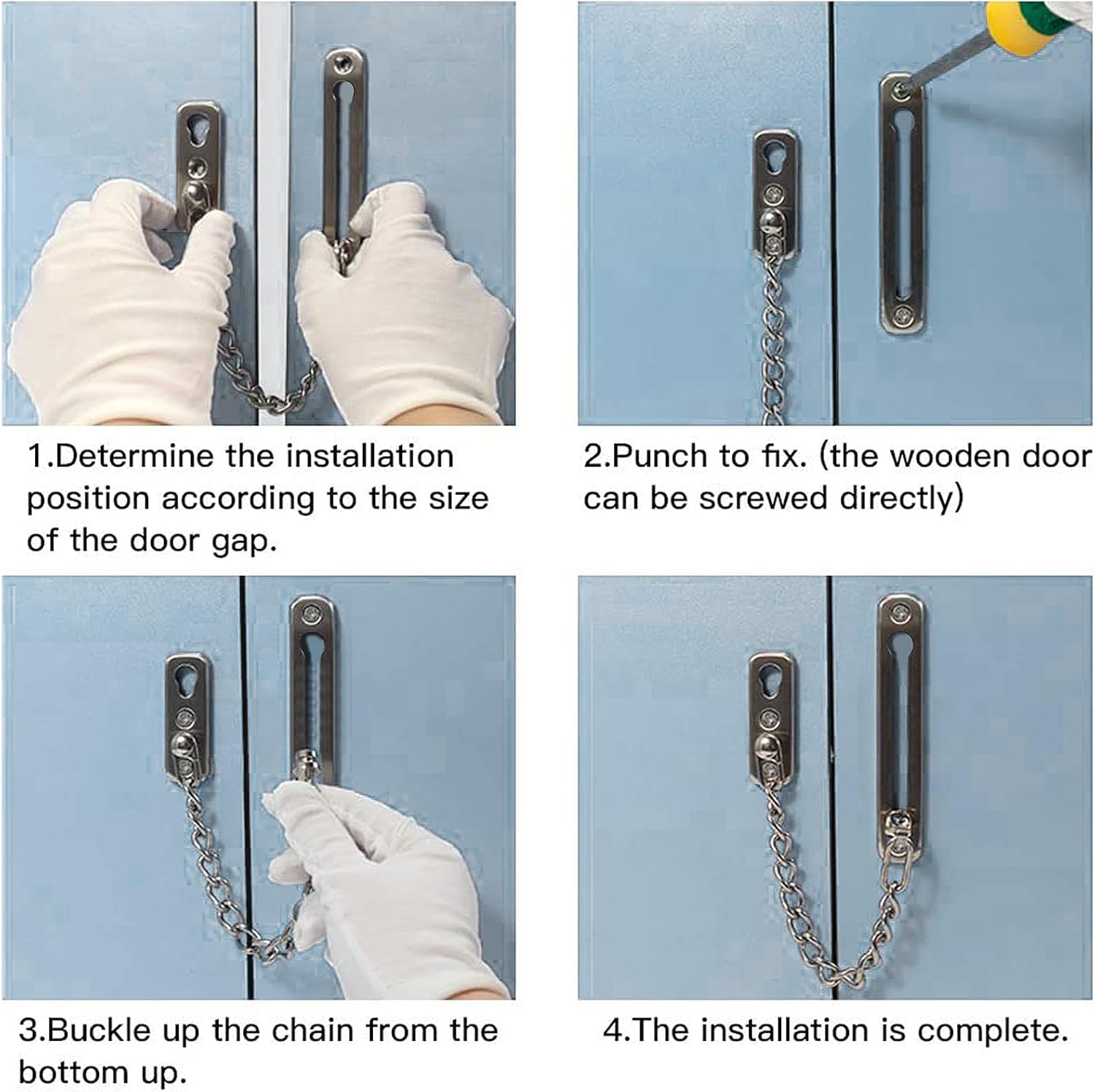 1.Determine the installation position according to the size of the door gap.

2.Punch to fix. (the wooden door can be screwed directly)

3.Buckle up the chain from the bottom up.

4.The installation is complete.